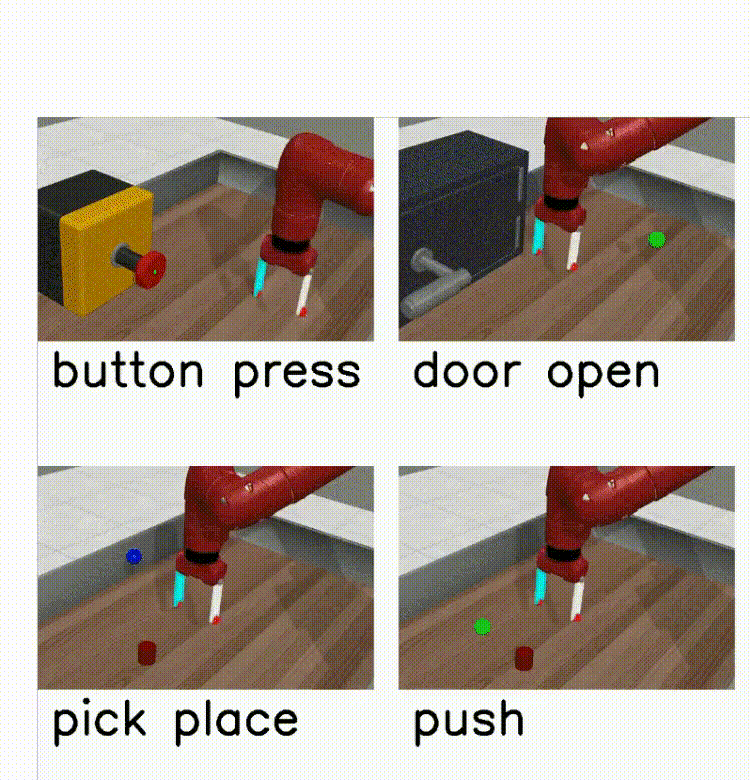 button press

door open

pick place

push